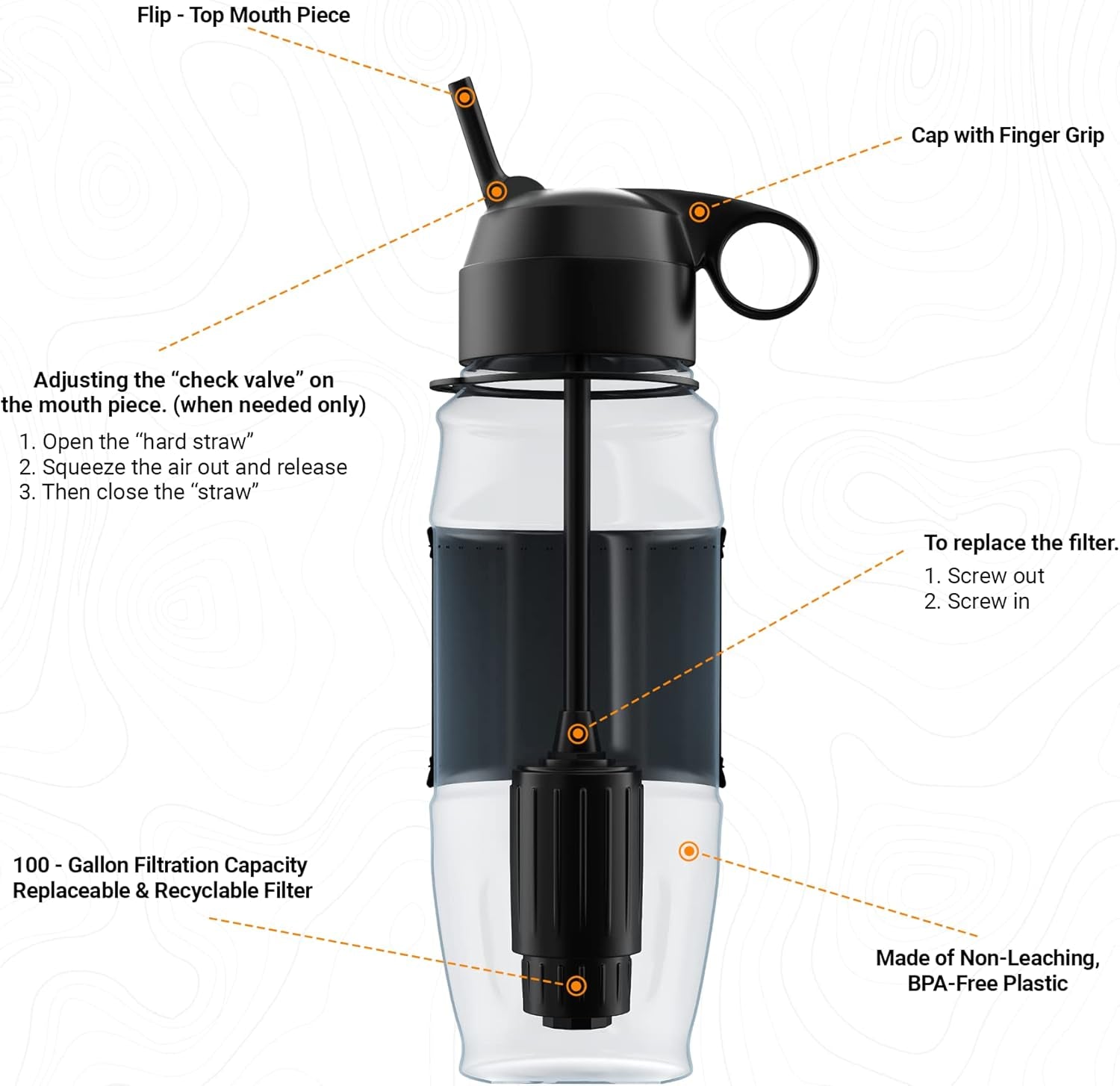 Flip - Top Mouth Piece

Cap with Finger Grip

Adjusting the “check valve” on the mouth piece. (when needed only)

1. Open the “hard straw”
2. Squeeze the air out and release
3. Then close the “straw”

To replace the filter.

1. Screw out
2. Screw in

100 - Gallon Filtration Capacity
Replaceable & Recyclable Filter

Made of Non-Leaching, BPA-Free Plastic